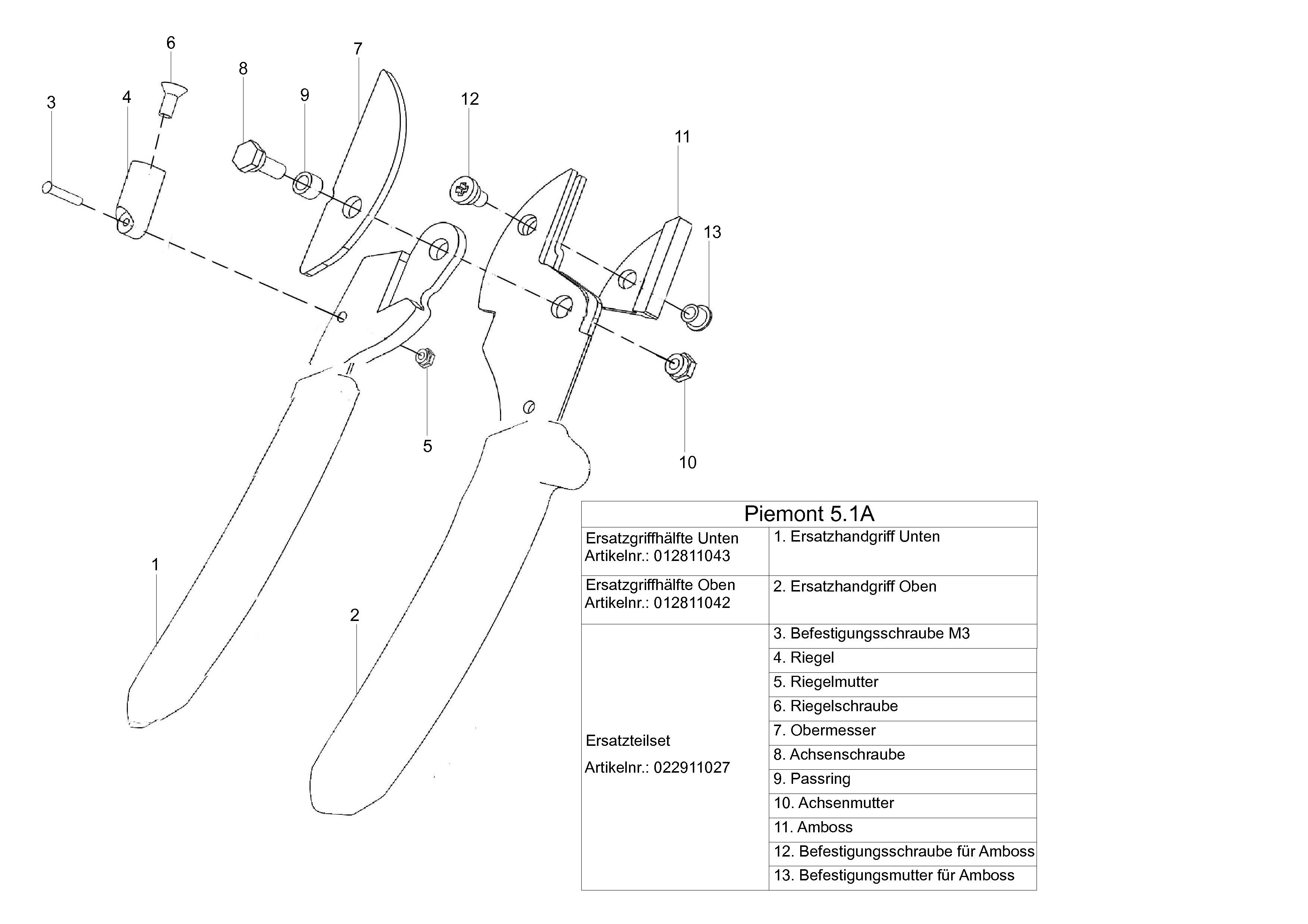 6
7
8
3
4
9
12
11
13
5
10
1
2

| Piemont 5.1A | |
|---|---|
| Ersatzgriffhälfte Unten Artikelnr.: 012811043 | 1. Ersatzhandgriff Unten |
| Ersatzgriffhälfte Oben Artikelnr.: 012811042 | 2. Ersatzhandgriff Oben |
| Ersatzteilset Artikelnr.: 022911027 | 3. Befestigungsschraube M3 |
| | 4. Riegel |
| | 5. Riegelmutter |
| | 6. Riegelschraube |
| | 7. Obermesser |
| | 8. Achsenschraube |
| | 9. Passring |
| | 10. Achsenmutter |
| | 11. Amboss |
| | 12. Befestigungsschraube für Amboss |
| | 13. Befestigungsmutter für Amboss |